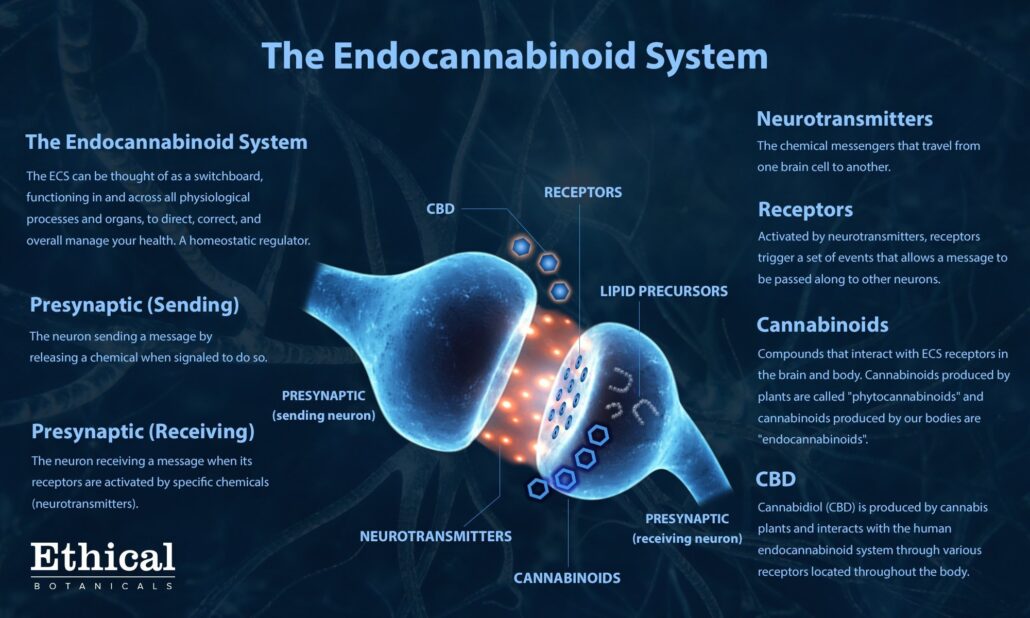 The Endocannabinoid System

The Endocannabinoid System

The ECS can be thought of as a switchboard, functioning in and across all physiological processes and organs, to direct, correct, and overall manage your health. A homeostatic regulator.

Presynaptic (Sending)

The neuron sending a message by releasing a chemical when signaled to do so.

Presynaptic (Receiving)

The neuron receiving a message when its receptors are activated by specific chemicals (neurotransmitters).

Ethical
BOTANICALS

CBD

RECEPTORS

LIPID PRECURSORS

PRESYNAPTIC
(sending neuron)

NEUROTRANSMITTERS

CANNABINOIDS

PRESYNAPTIC
(receiving neuron)

Neurotransmitters

The chemical messengers that travel from one brain cell to another.

Receptors

Activated by neurotransmitters, receptors trigger a set of events that allows a message to be passed along to other neurons.

Cannabinoids

Compounds that interact with ECS receptors in the brain and body. Cannabinoids produced by plants are called "phytocannabinoids" and cannabinoids produced by our bodies are "endocannabinoids".

CBD

Cannabidiol (CBD) is produced by cannabis plants and interacts with the human endocannabinoid system through various receptors located throughout the body.